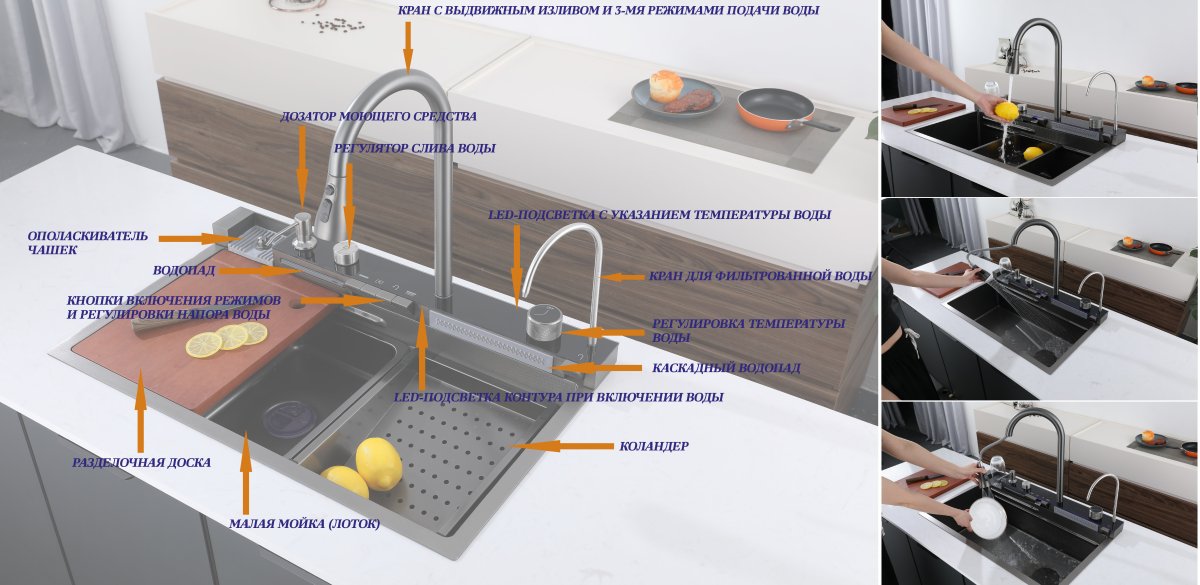 КРАН С ВЫДВИЖНЫМ ИЗЛИВОМ И 3-МЯ РЕЖИМАМИ ПОДАЧИ ВОДЫ

ДОЗАТОР МОЮЩЕГО СРЕДСТВА

РЕГУЛЯТОР СЛИВА ВОДЫ

LED-ПОДСВЕТКА С УКАЗАНИЕМ ТЕМПЕРАТУРЫ ВОДЫ

ОПОЛАСКИВАТЕЛЬ ЧАШЕК

ВОДОПАД

КРАН ДЛЯ ФИЛЬТРОВАННОЙ ВОДЫ

КНОПКИ ВКЛЮЧЕНИЯ РЕЖИМОВ И РЕГУЛИРОВКИ НАПОРА ВОДЫ

РЕГУЛИРОВКА ТЕМПЕРАТУРЫ ВОДЫ

КАСКАДНЫЙ ВОДОПАД

LED-ПОДСВЕТКА КОНТУРА ПРИ ВКЛЮЧЕНИИ ВОДЫ

КОЛАНДЕР

РАЗДЕЛОЧНАЯ ДОСКА

МАЛАЯ МОЙКА (ЛОТОК)